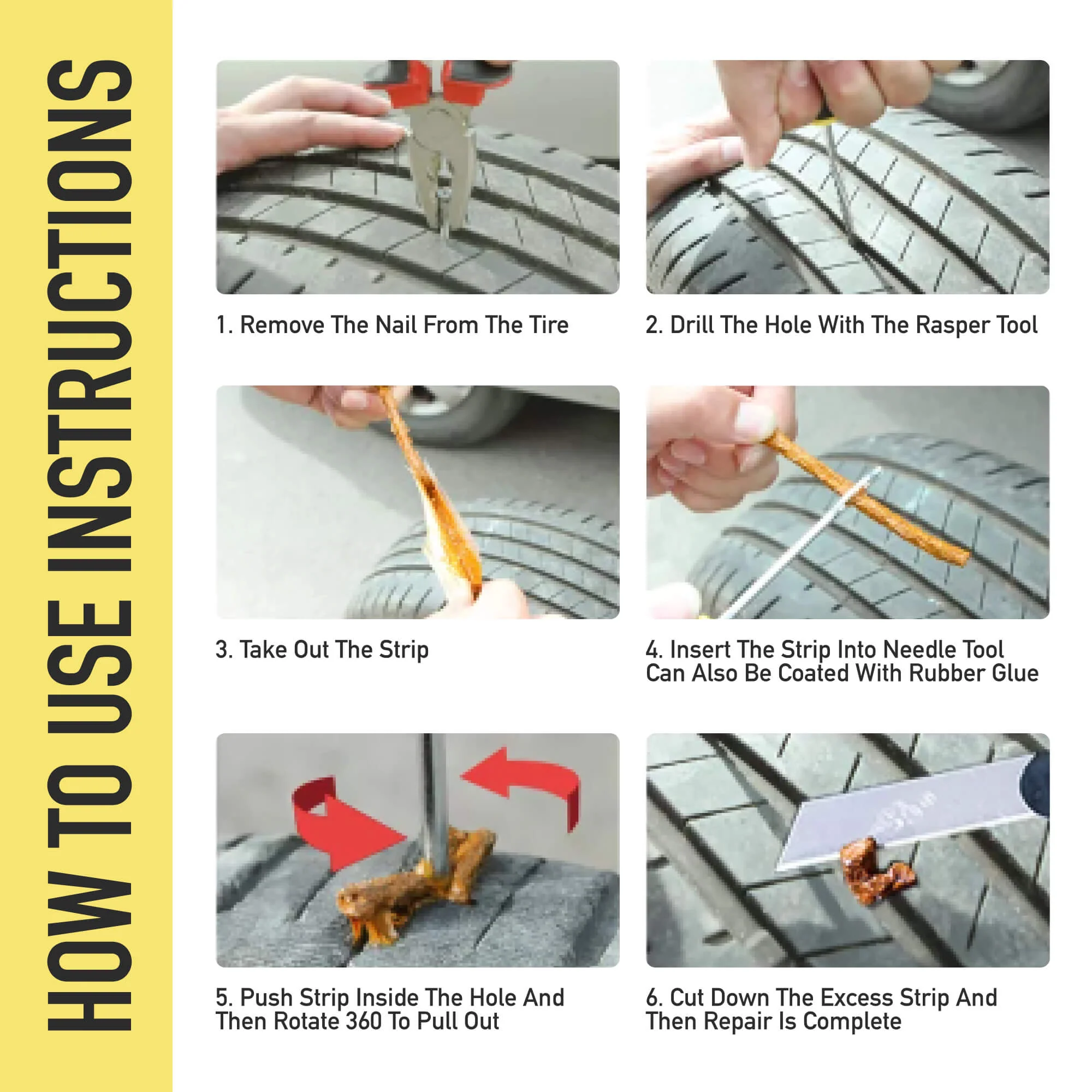 HOW TO USE INSTRUCTIONS

1. Remove The Nail From The Tire

2. Drill The Hole With The Rasper Tool

3. Take Out The Strip

4. Insert The Strip Into Needle Tool Can Also Be Coated With Rubber Glue

5. Push Strip Inside The Hole And Then Rotate 360 To Pull Out

6. Cut Down The Excess Strip And Then Repair Is Complete